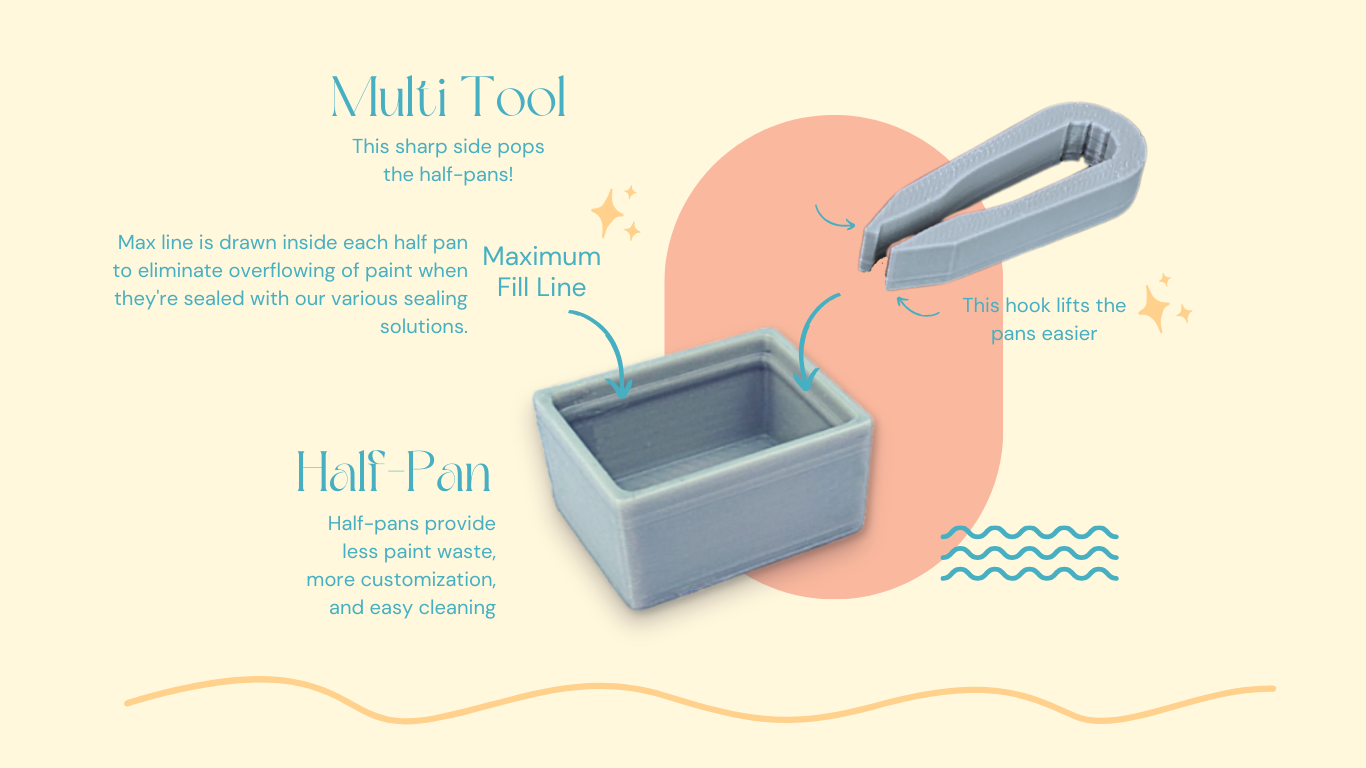 Multi Tool

This sharp side pops the half-pans!

Max line is drawn inside each half pan to eliminate overflowing of paint when they're sealed with our various sealing solutions.

Maximum Fill Line

This hook lifts the pans easier

Half-Pan

Half-pans provide less paint waste, more customization, and easy cleaning