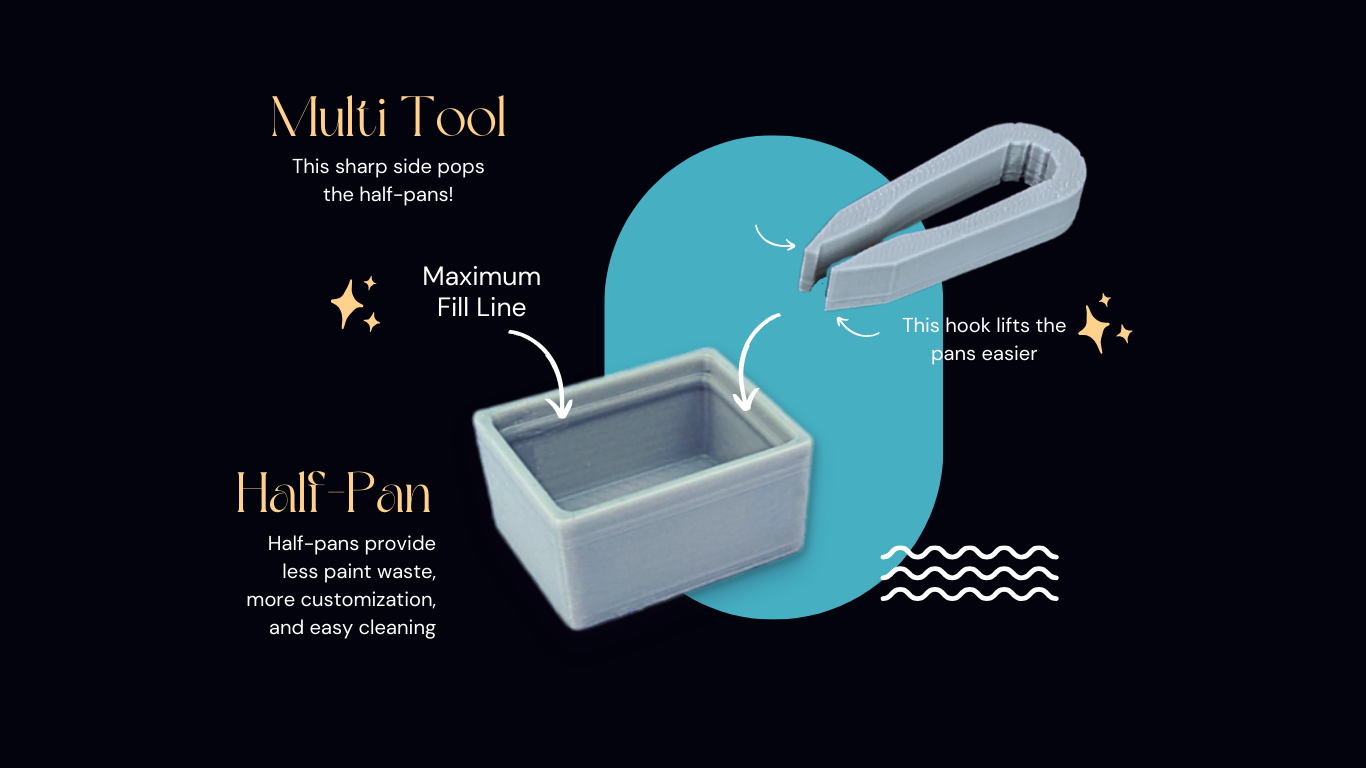 Multi Tool

This sharp side pops the half-pans!

Maximum Fill Line

This hook lifts the pans easier

Half-Pan

Half-pans provide less paint waste, more customization, and easy cleaning