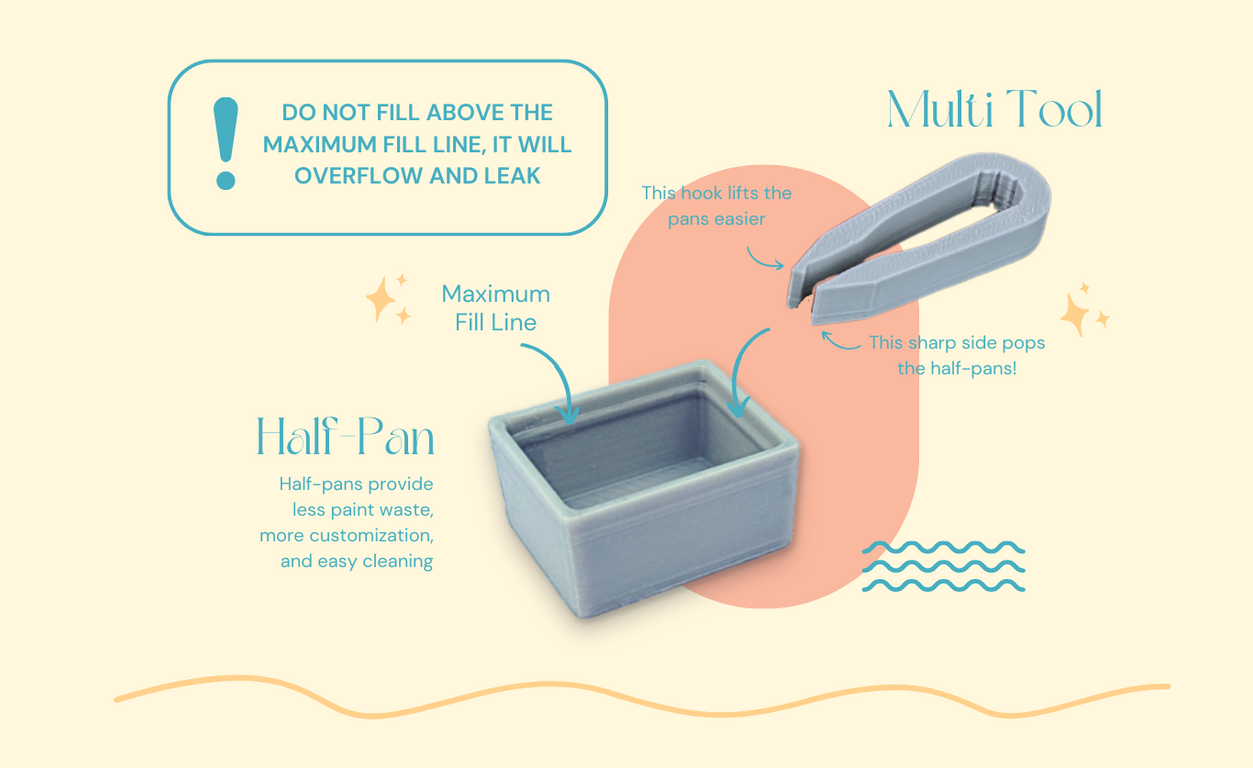 !
DO NOT FILL ABOVE THE MAXIMUM FILL LINE, IT WILL OVERFLOW AND LEAK

Multi Tool

This hook lifts the pans easier

This sharp side pops the half-pans!

Maximum Fill Line

Half-Pan

Half-pans provide less paint waste, more customization, and easy cleaning